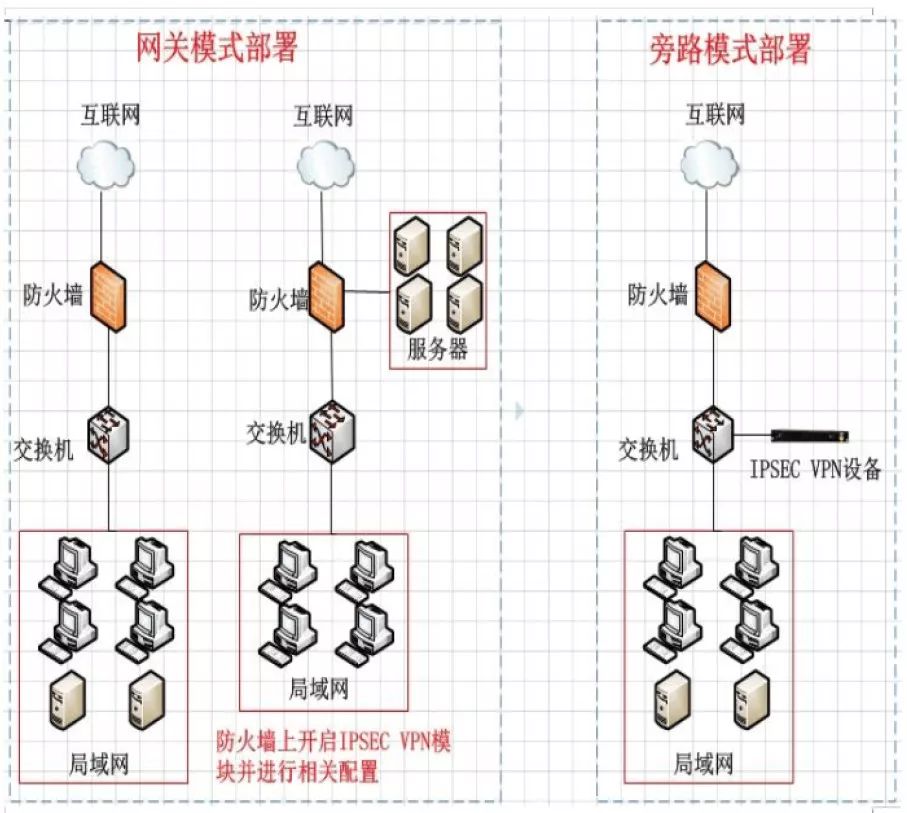 网关模式部署

互联网

防火墙

交换机

局域网

互联网

防火墙

服务器

交换机

局域网

防火墙上开启IPSEC VPN模块并进行相关配置

旁路模式部署

互联网

防火墙

交换机

IPSEC VPN设备

局域网